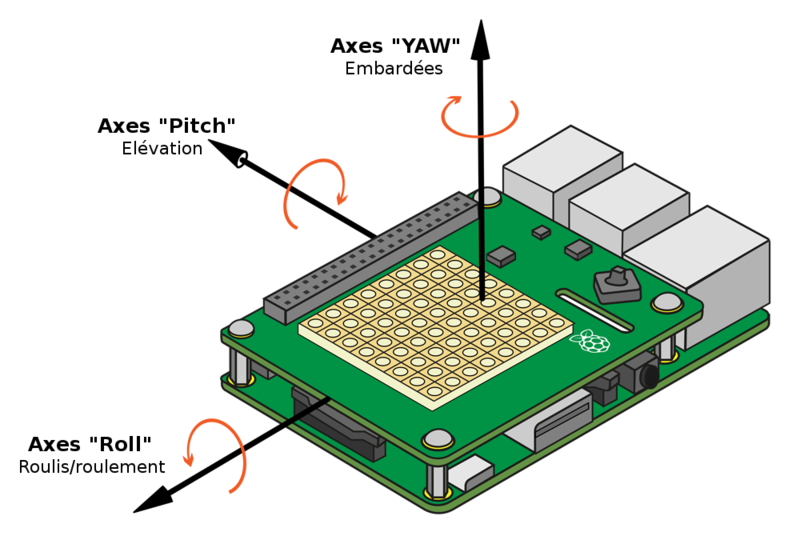 Axes "YAW"
Embardées

Axes "Pitch"
Elévation

Axes "Roll"
Roulis/roulement